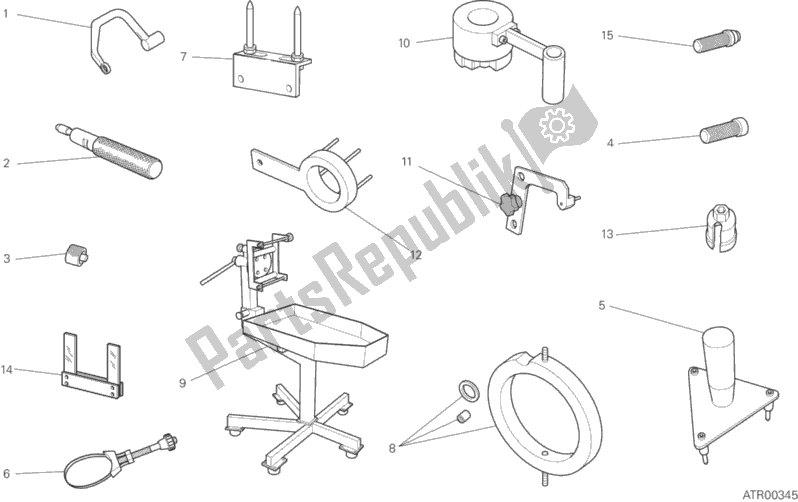 1
7
10
15
2
4
11
12
3
13
5
14
9
8
6
PartsRepublik
ATR00345